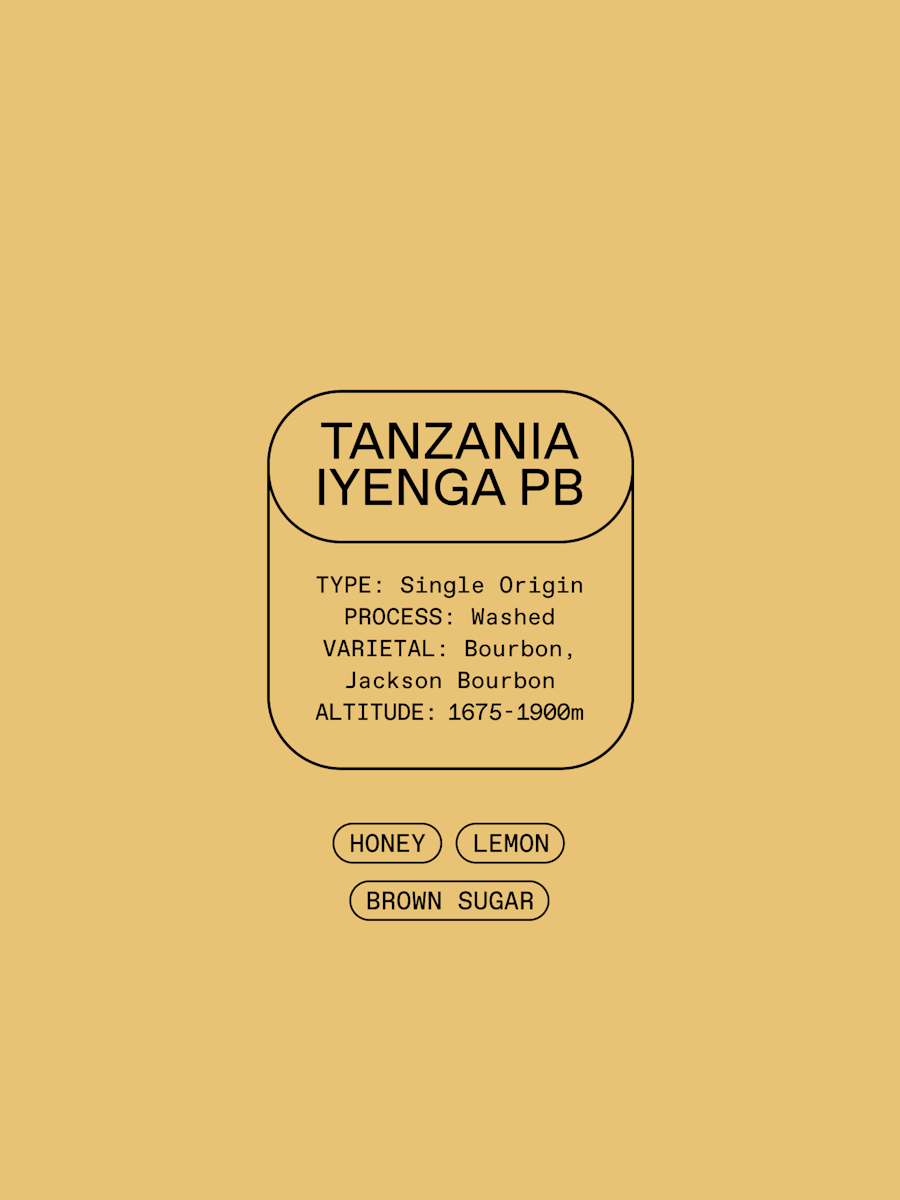 TANZANIA
IYENGA PB

TYPE: Single Origin
PROCESS: Washed
VARIETAL: Bourbon, Jackson Bourbon
ALTITUDE: 1675-1900m

HONEY
LEMON
BROWN SUGAR